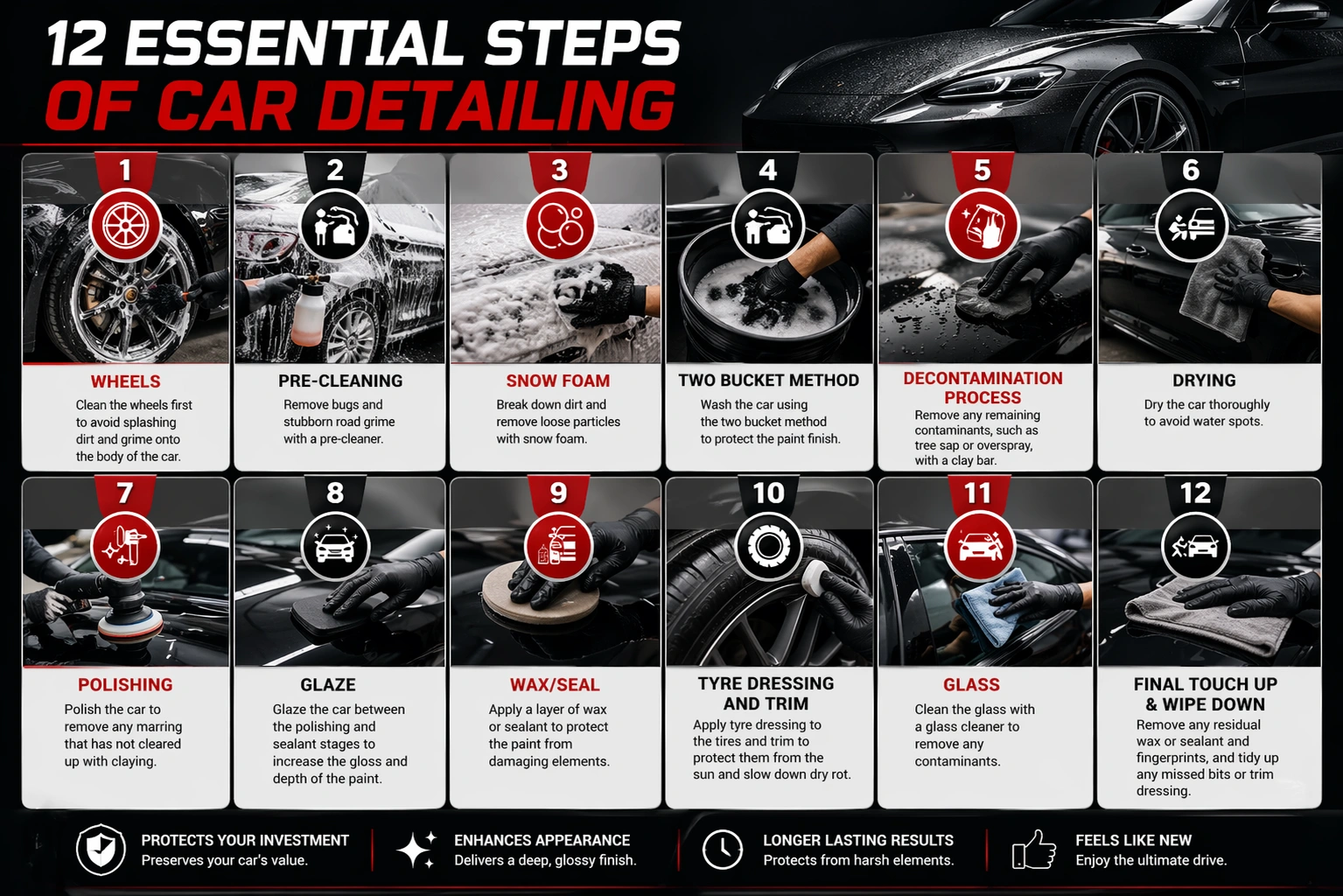 12 ESSENTIAL STEPS
OF CAR DETAILING

1
WHEELS
Clean the wheels first to avoid splashing dirt and grime onto the body of the car.

2
PRE-CLEANING
Remove bugs and stubborn road grime with a pre-cleaner.

3
SNOW FOAM
Break down dirt and remove loose particles with snow foam.

4
TWO BUCKET METHOD
Wash the car using the two bucket method to protect the paint finish.

5
DECONTAMINATION PROCESS
Remove any remaining contaminants, such as tree sap or overspray, with a clay bar.

6
DRYING
Dry the car thoroughly to avoid water spots.

7
POLISHING
Polish the car to remove any marring that has not cleared up with claying.

8
GLAZE
Glaze the car between the polishing and sealant stages to increase the gloss and depth of the paint.

9
WAX/SEAL
Apply a layer of wax or sealant to protect the paint from damaging elements.

10
TYRE DRESSING AND TRIM
Apply tyre dressing to the tires and trim to protect them from the sun and slow down dry rot.

11
GLASS
Clean the glass with a glass cleaner to remove any contaminants.

12
FINAL TOUCH UP & WIPE DOWN
Remove any residual wax or sealant and fingerprints, and tidy up any missed bits or trim dressing.

PROTECTS YOUR INVESTMENT
Preserves your car's value.

ENHANCES APPEARANCE
Delivers a deep, glossy finish.

LONGER LASTING RESULTS
Protects from harsh elements.

FEELS LIKE NEW
Enjoy the ultimate drive.